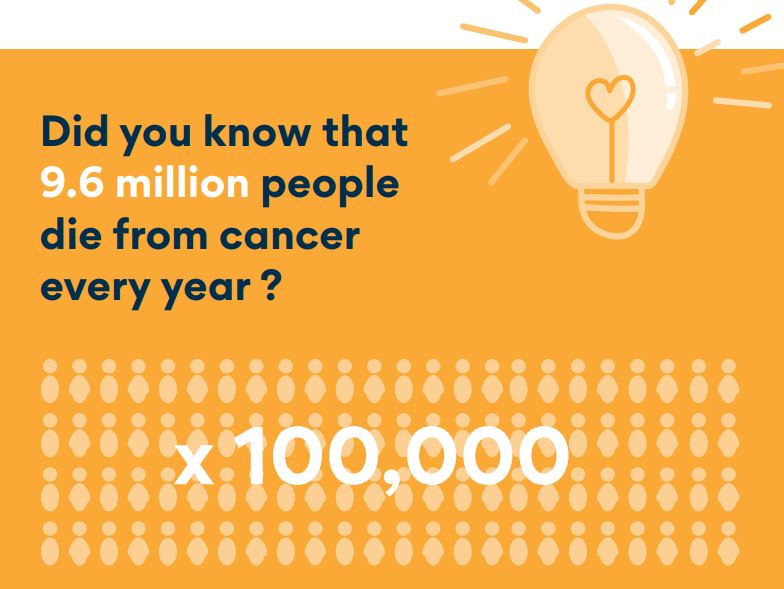 Did you know that 9.6 million people die from cancer every year ?

x 100,000