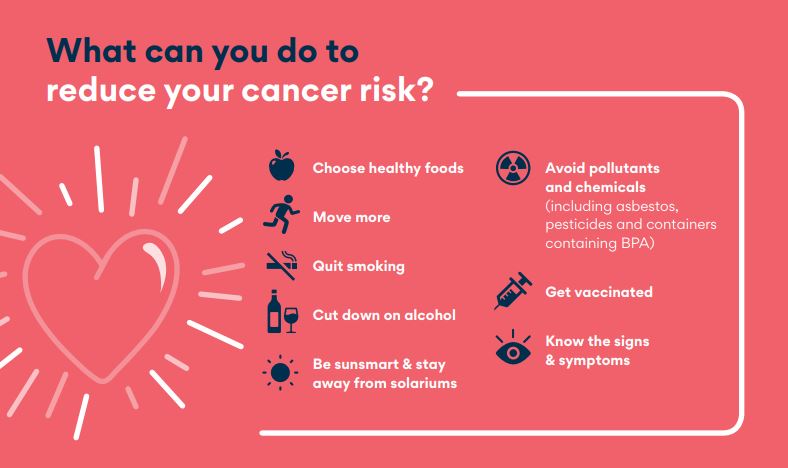 What can you do to reduce your cancer risk?

Choose healthy foods

Move more

Quit smoking

Cut down on alcohol

Be sunsmart & stay away from solariums

Avoid pollutants and chemicals (including asbestos, pesticides and containers containing BPA)

Get vaccinated

Know the signs & symptoms